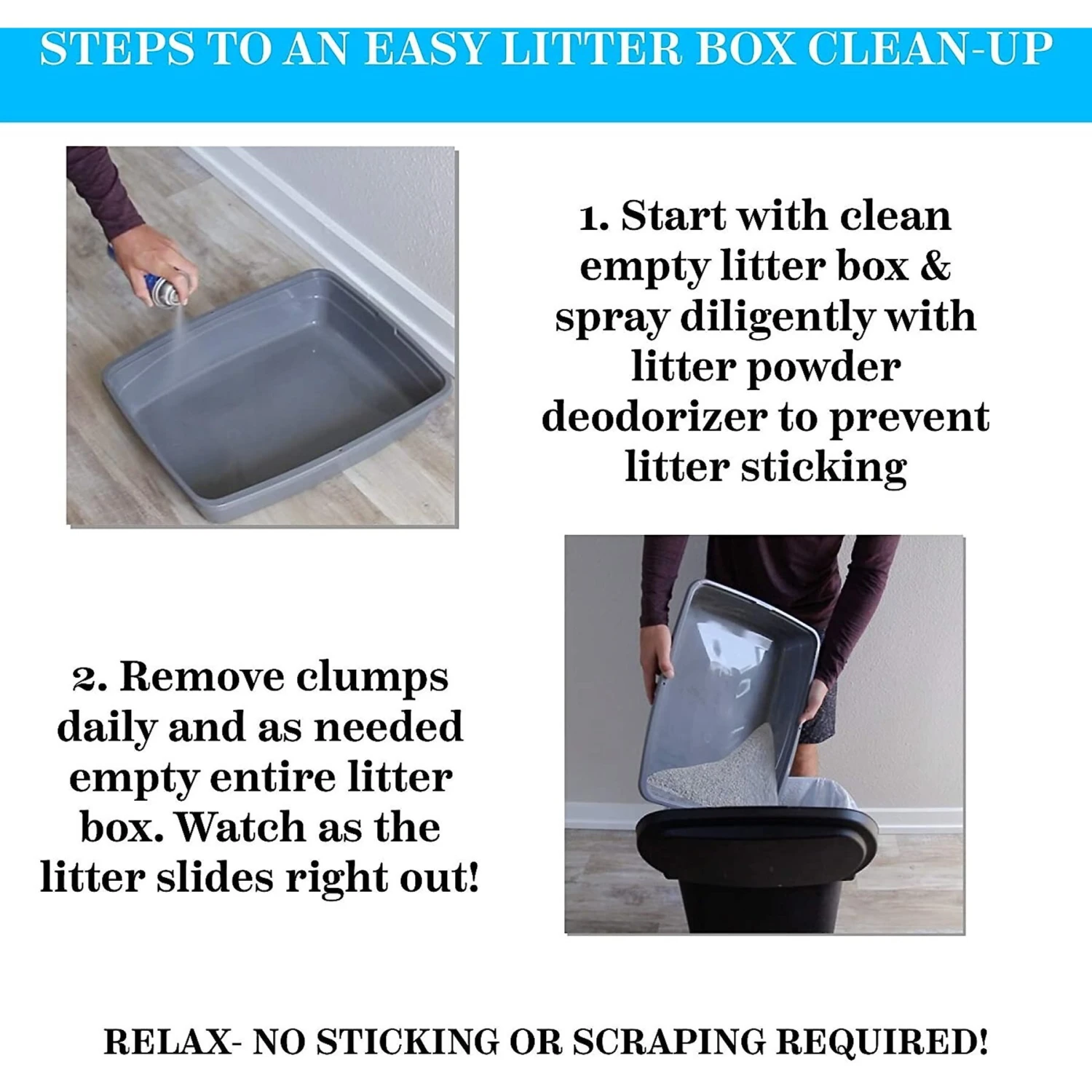 STEPS TO AN EASY LITTER BOX CLEAN-UP

1. Start with clean empty litter box & spray diligently with litter powder deodorizer to prevent litter sticking

2. Remove clumps daily and as needed empty entire litter box. Watch as the litter slides right out!

RELAX- NO STICKING OR SCRAPING REQUIRED!