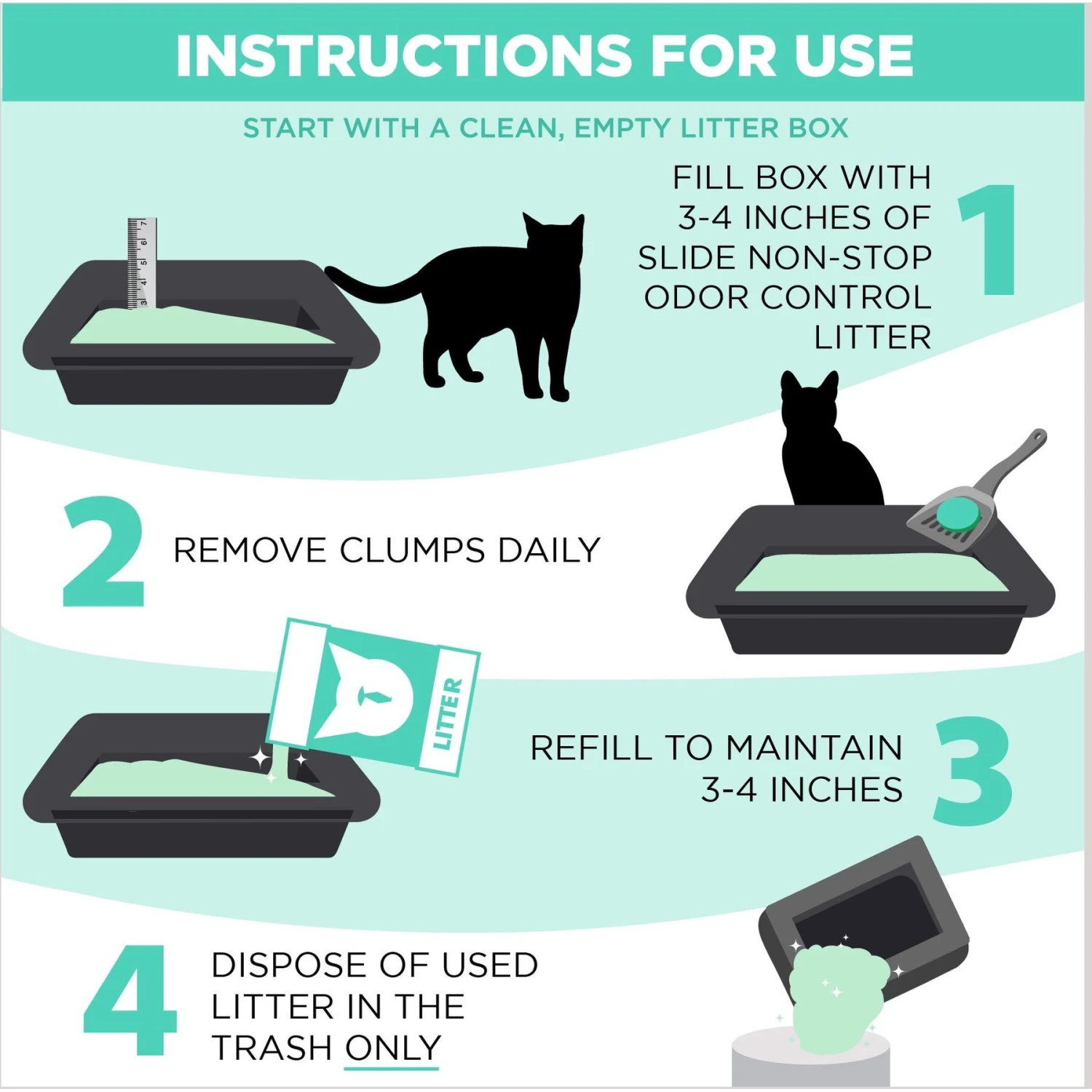 INSTRUCTIONS FOR USE

START WITH A CLEAN, EMPTY LITTER BOX

3 4 5 6 7

FILL BOX WITH 3-4 INCHES OF SLIDE NON-STOP ODOR CONTROL LITTER

1

2

REMOVE CLUMPS DAILY

LITTER

REFILL TO MAINTAIN 3-4 INCHES

3

4

DISPOSE OF USED LITTER IN THE TRASH ONLY