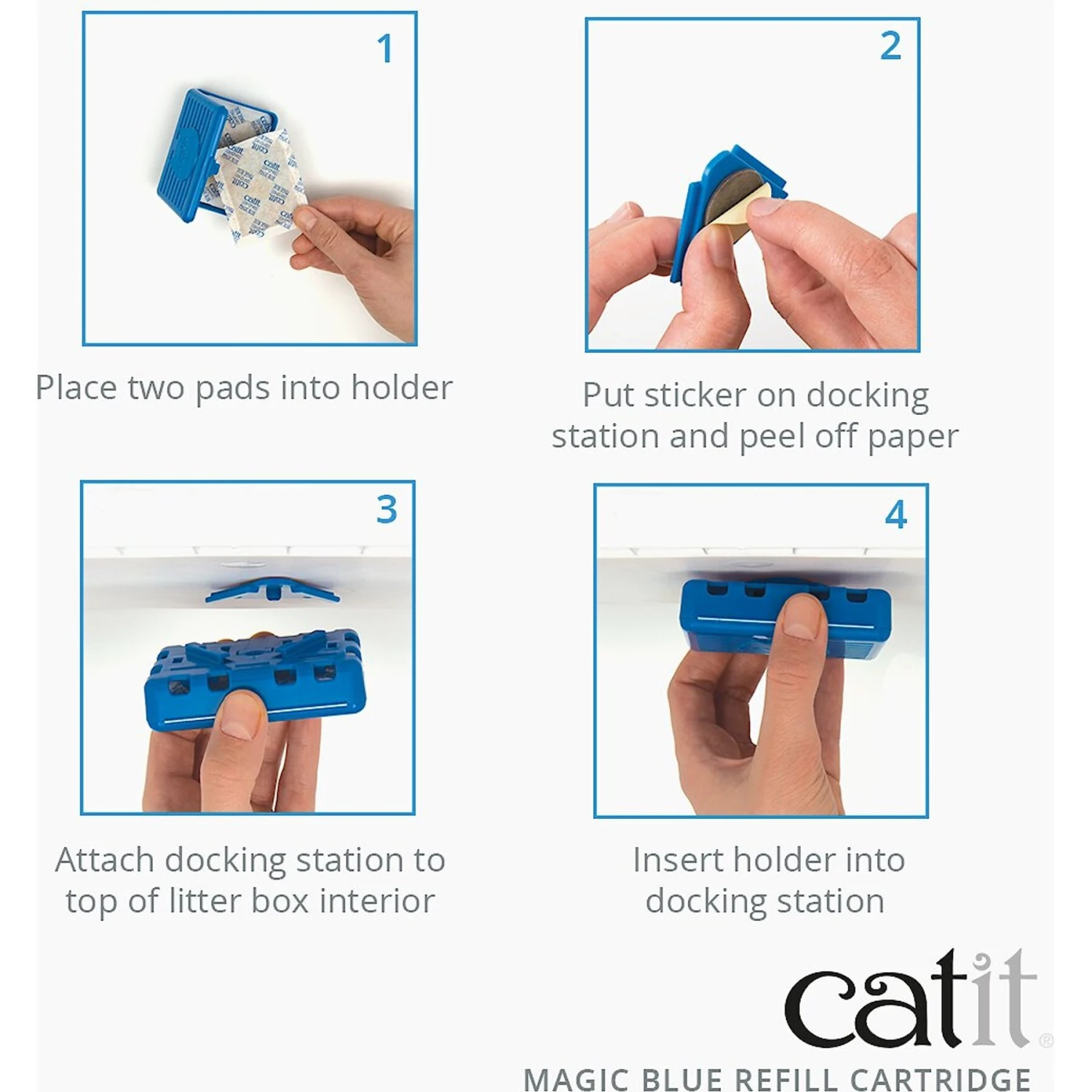 1

Place two pads into holder

2

Put sticker on docking station and peel off paper

3

Attach docking station to top of litter box interior

4

Insert holder into docking station

catit®

MAGIC BLUE REFILL CARTRIDGE