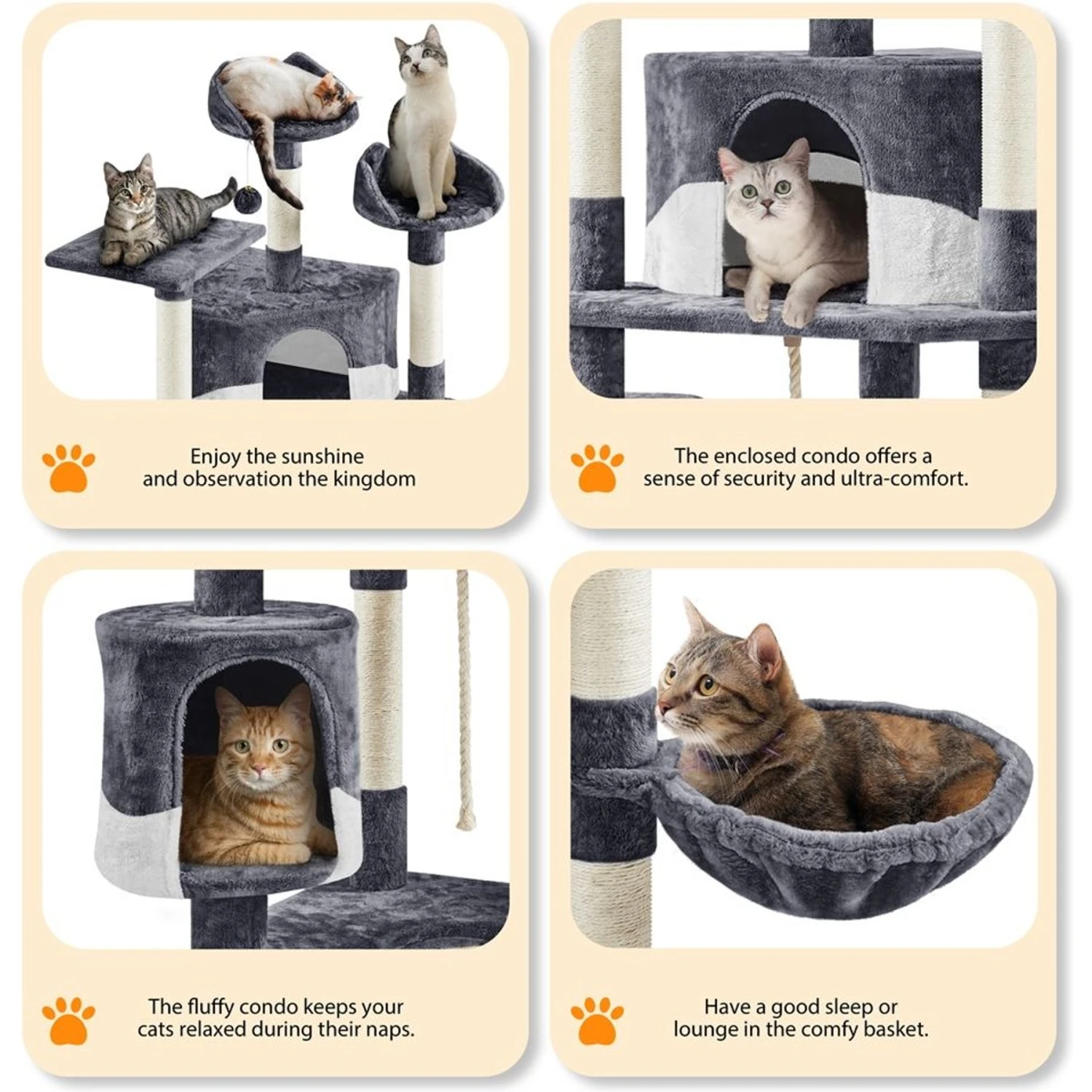 Enjoy the sunshine and observation the kingdom

The enclosed condo offers a sense of security and ultra-comfort.

The fluffy condo keeps your cats relaxed during their naps.

Have a good sleep or lounge in the comfy basket.