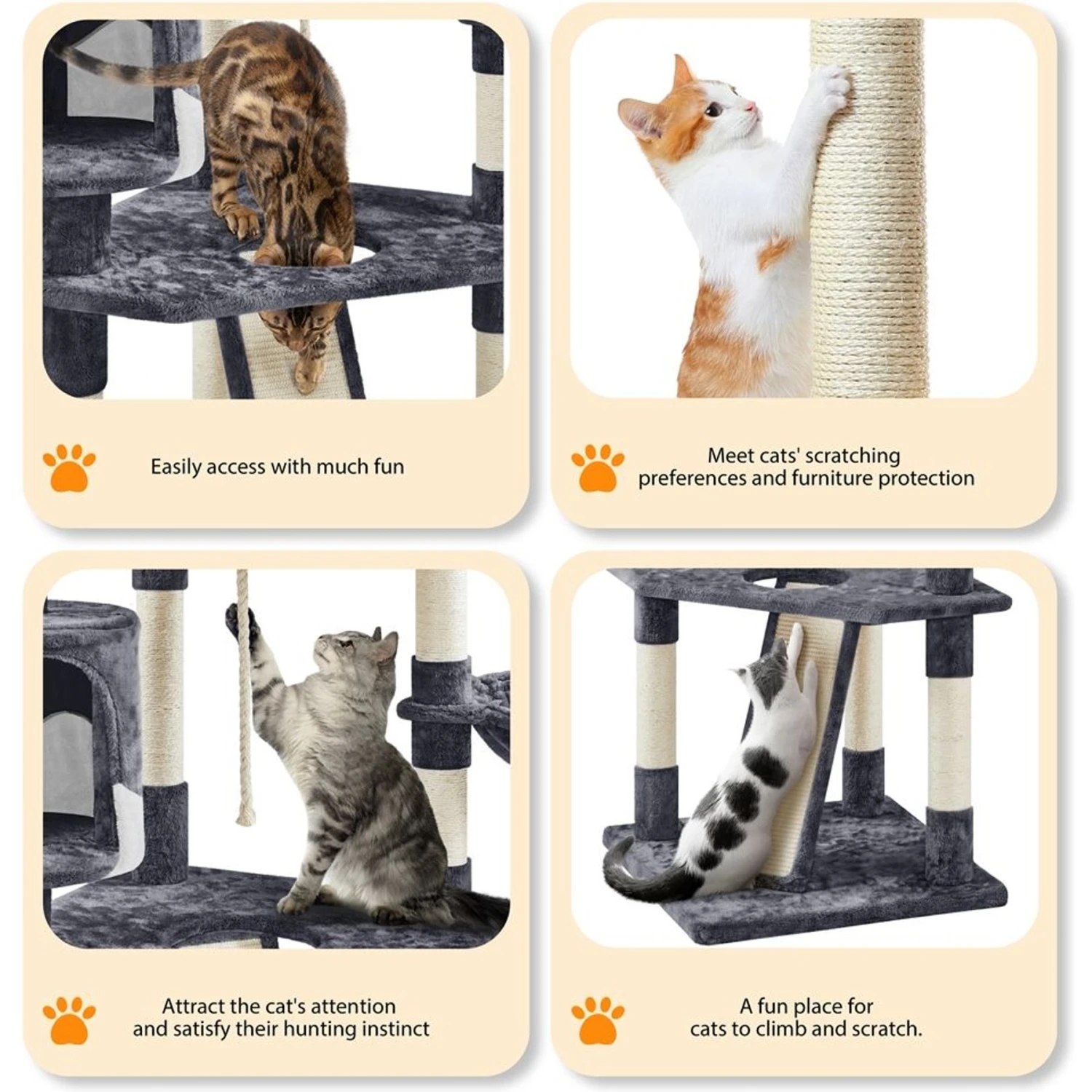 Easily access with much fun

Meet cats' scratching preferences and furniture protection

Attract the cat's attention and satisfy their hunting instinct

A fun place for cats to climb and scratch.