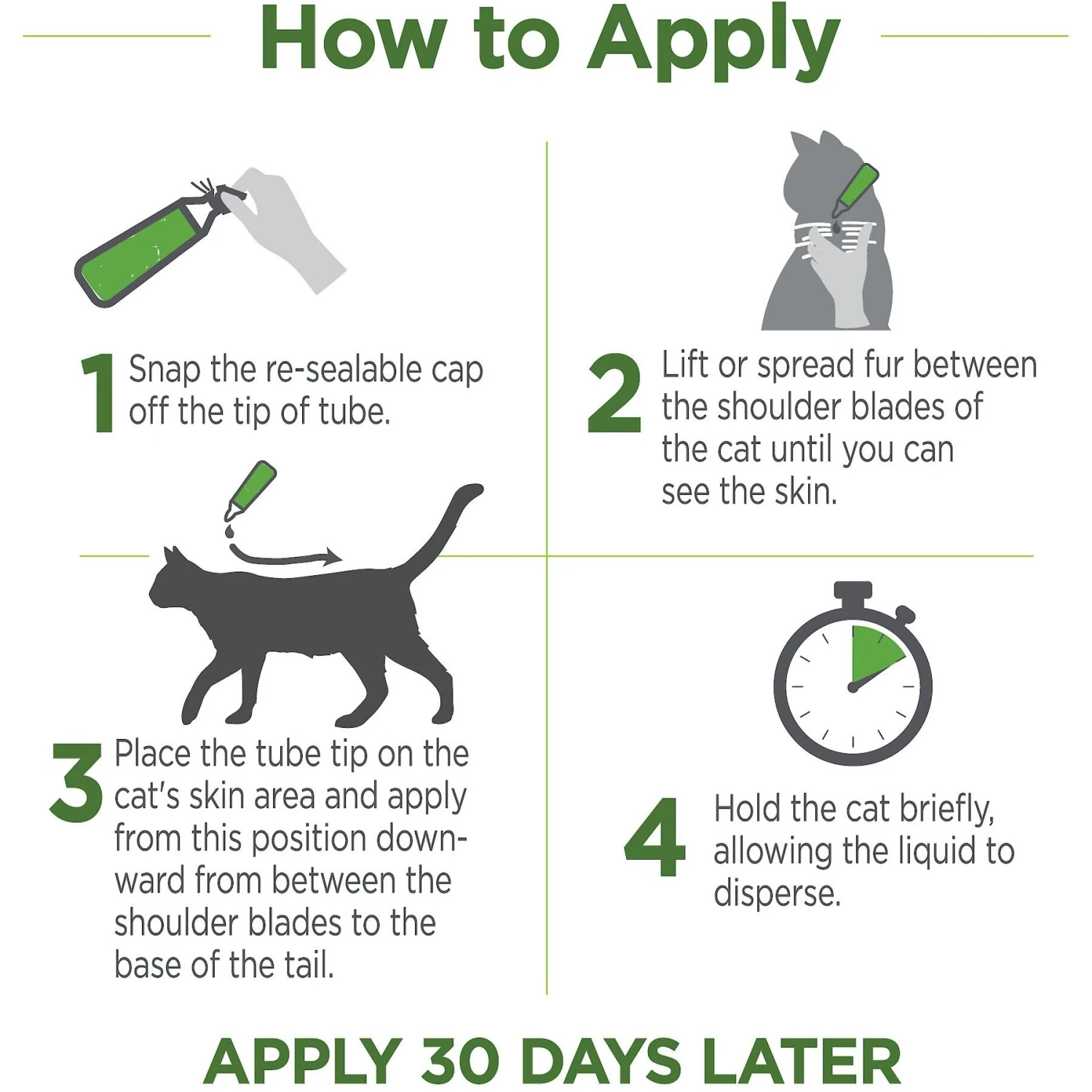 How to Apply

1 Snap the re-sealable cap off the tip of tube.

2 Lift or spread fur between the shoulder blades of the cat until you can see the skin.

3 Place the tube tip on the cat's skin area and apply from this position downward from between the shoulder blades to the base of the tail.

4 Hold the cat briefly, allowing the liquid to disperse.

APPLY 30 DAYS LATER