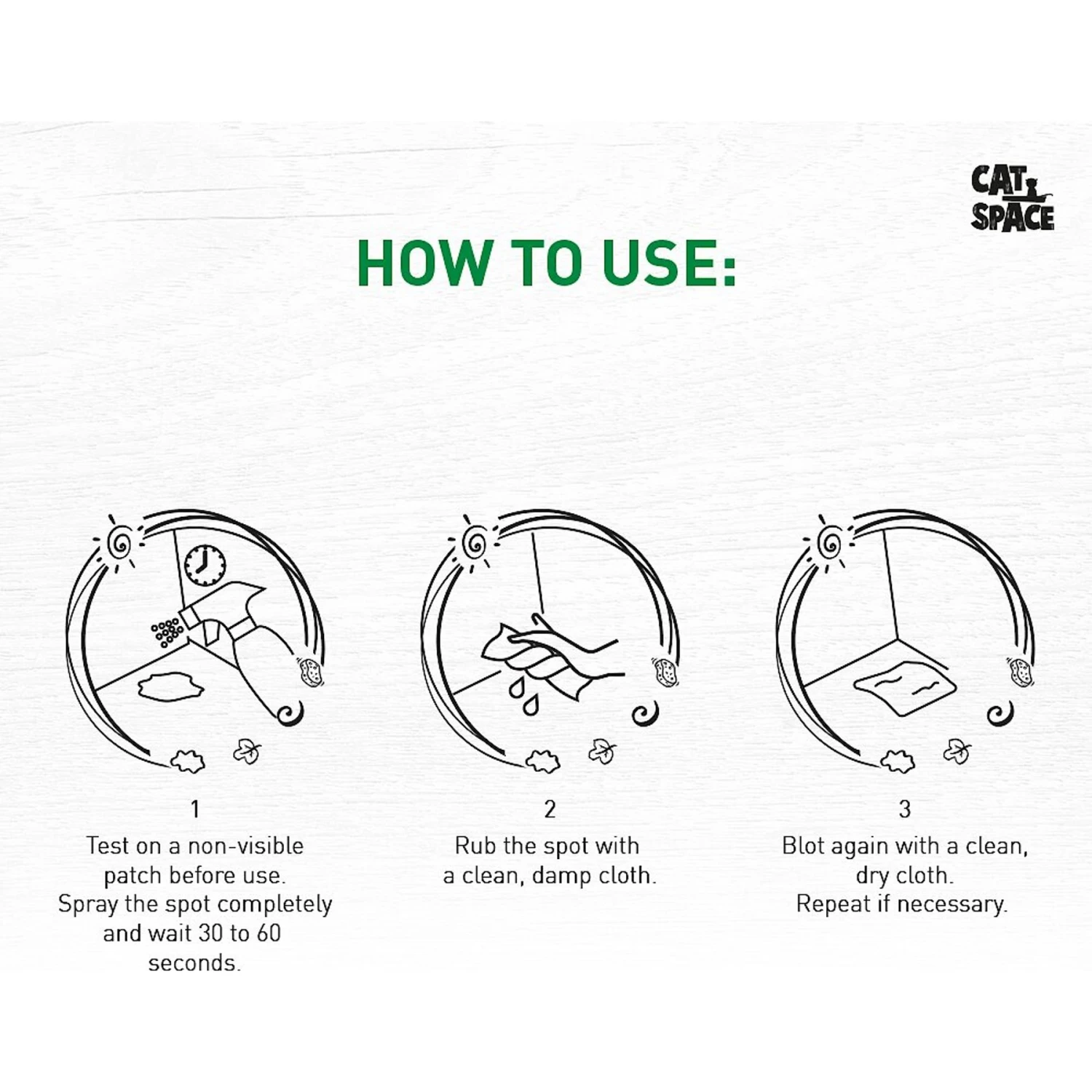 CAT SPACE

HOW TO USE:

1
Test on a non-visible patch before use.
Spray the spot completely and wait 30 to 60 seconds.

2
Rub the spot with a clean, damp cloth.

3
Blot again with a clean, dry cloth.
Repeat if necessary.