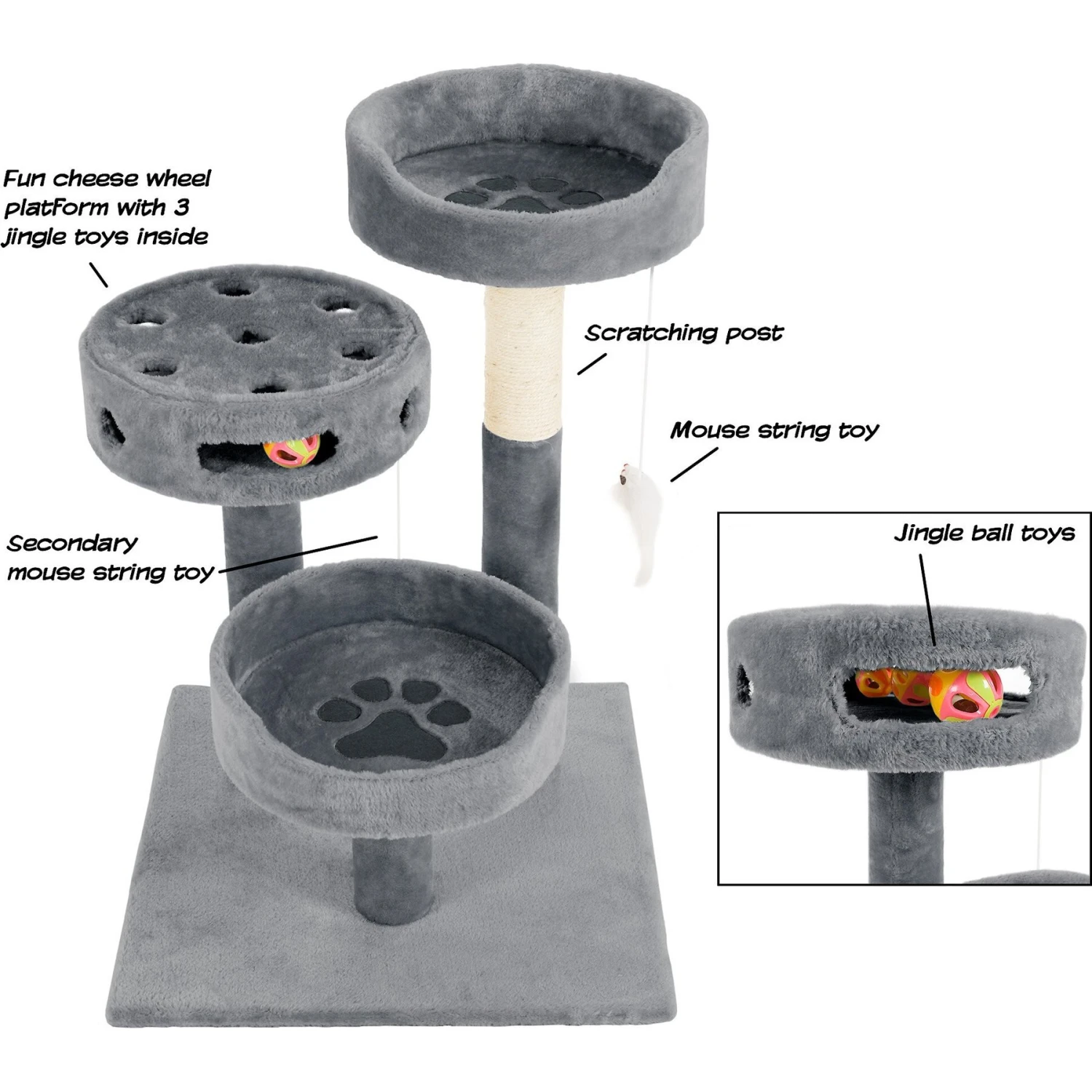 Fun cheese wheel platform with 3 jingle toys inside

Scratching post

Mouse string toy

Secondary mouse string toy

Jingle ball toys