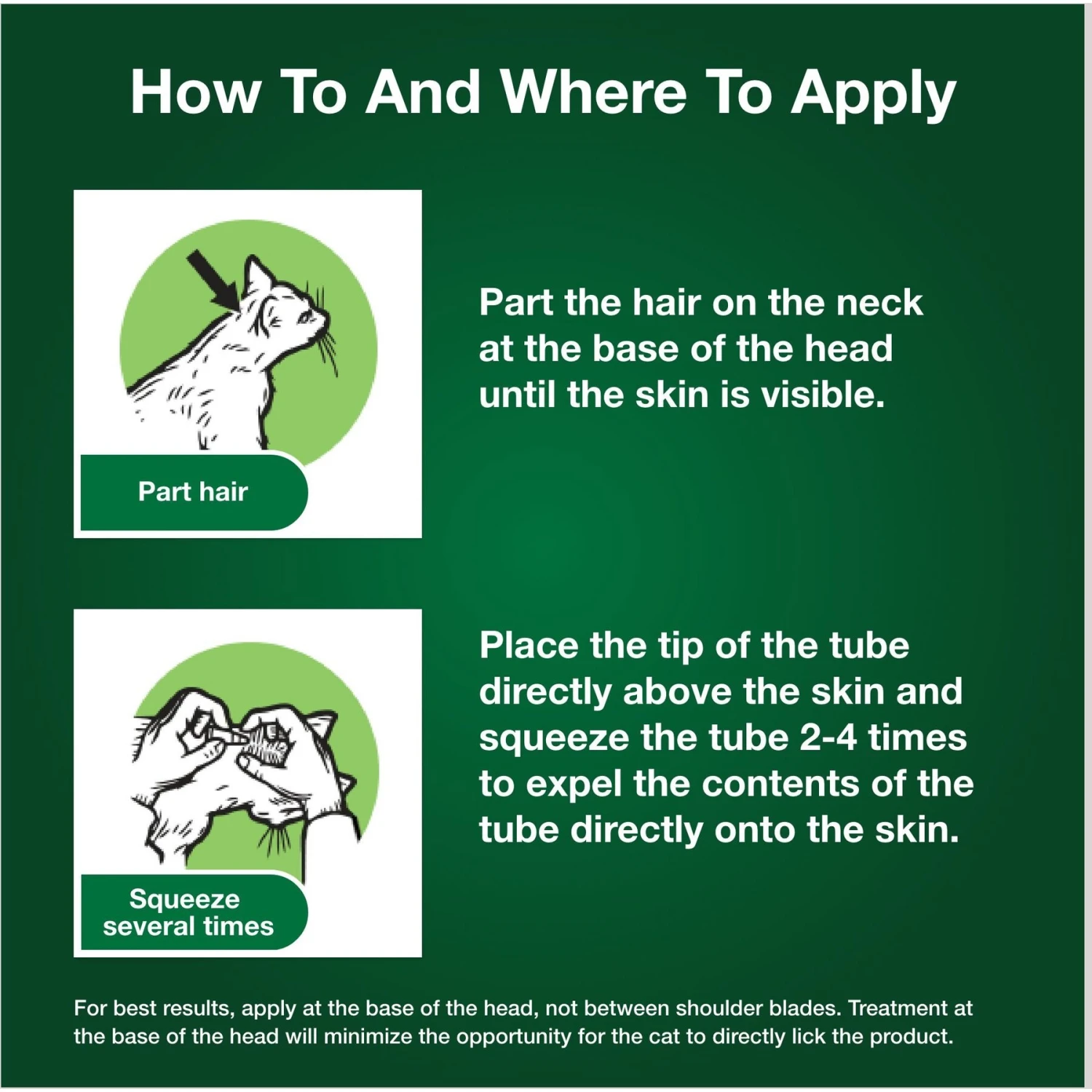 How To And Where To Apply

Part hair

Part the hair on the neck at the base of the head until the skin is visible.

Squeeze several times

Place the tip of the tube directly above the skin and squeeze the tube 2-4 times to expel the contents of the tube directly onto the skin.

For best results, apply at the base of the head, not between shoulder blades. Treatment at the base of the head will minimize the opportunity for the cat to directly lick the product.