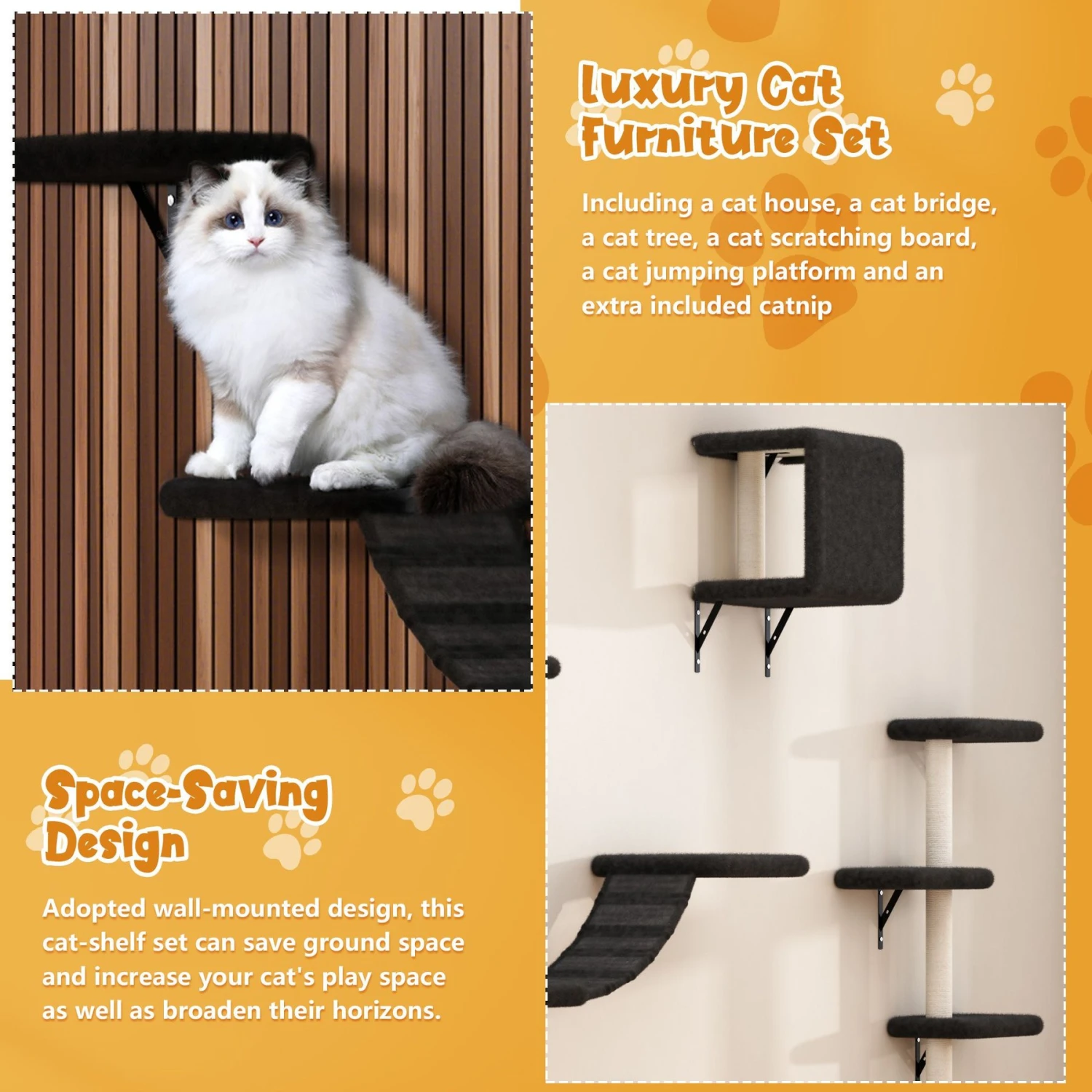 Luxury Cat Furniture Set

Including a cat house, a cat bridge, a cat tree, a cat scratching board, a cat jumping platform and an extra included catnip

Space-Saving Design

Adopted wall-mounted design, this cat-shelf set can save ground space and increase your cat's play space as well as broaden their horizons.