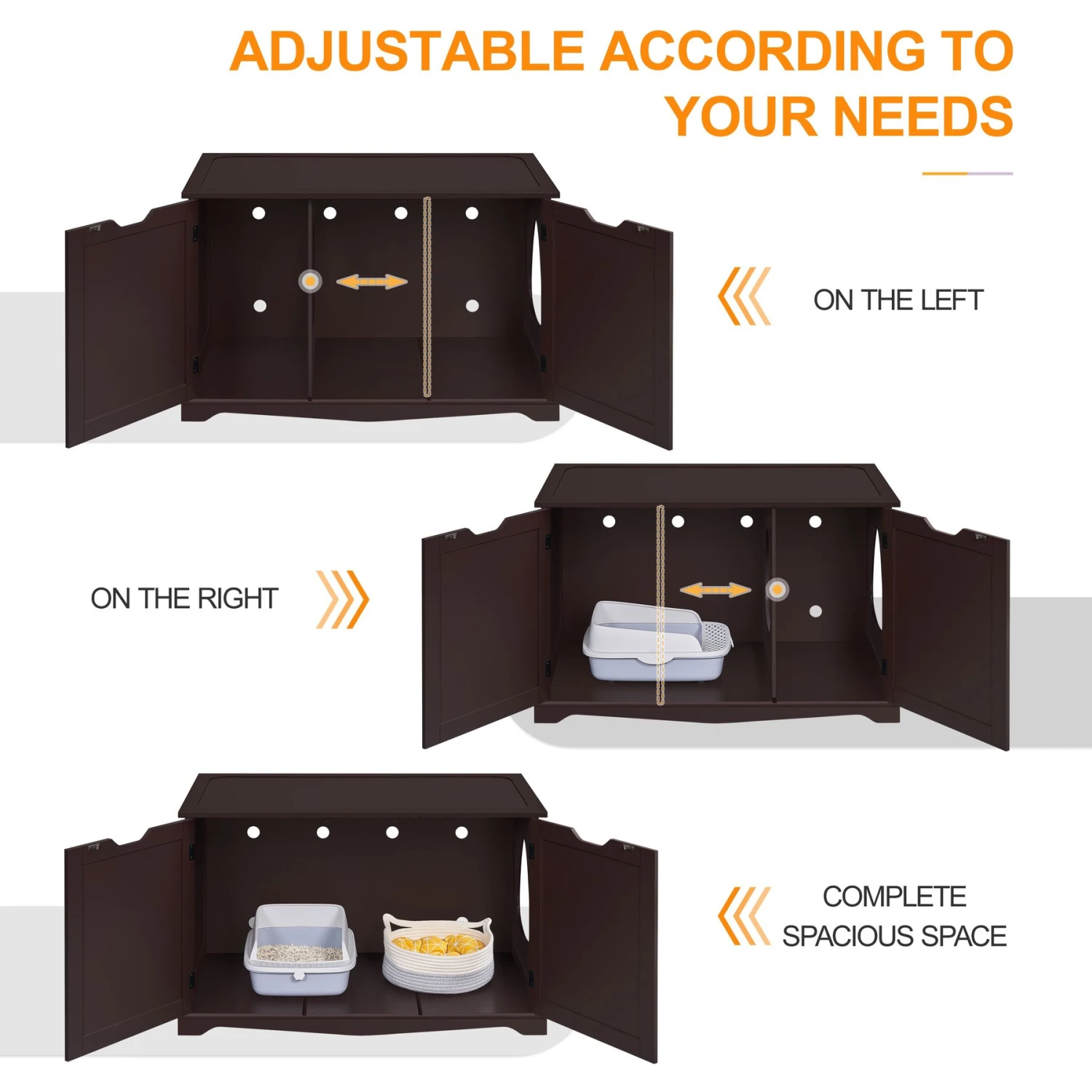 ADJUSTABLE ACCORDING TO YOUR NEEDS

ON THE LEFT

ON THE RIGHT

COMPLETE SPACIOUS SPACE